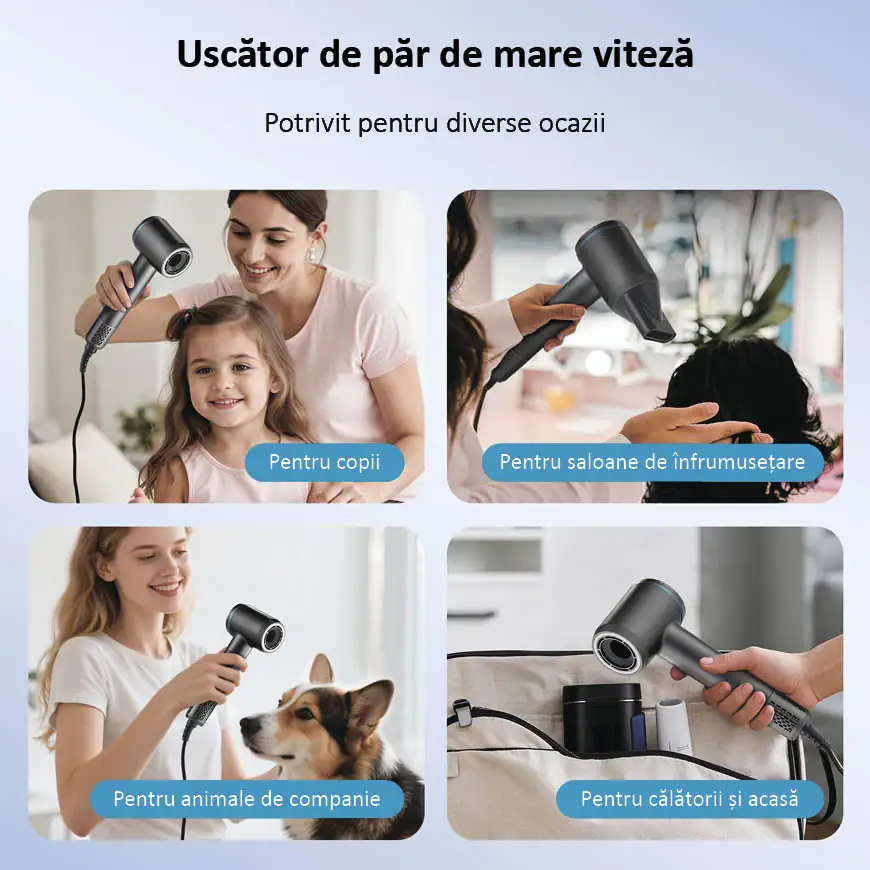 Uscător de păr de mare viteză

Potrivit pentru diverse ocazii

Pentru copii

Pentru saloane de înfrumusețare

Pentru animale de companie

Pentru călătorii și acasă